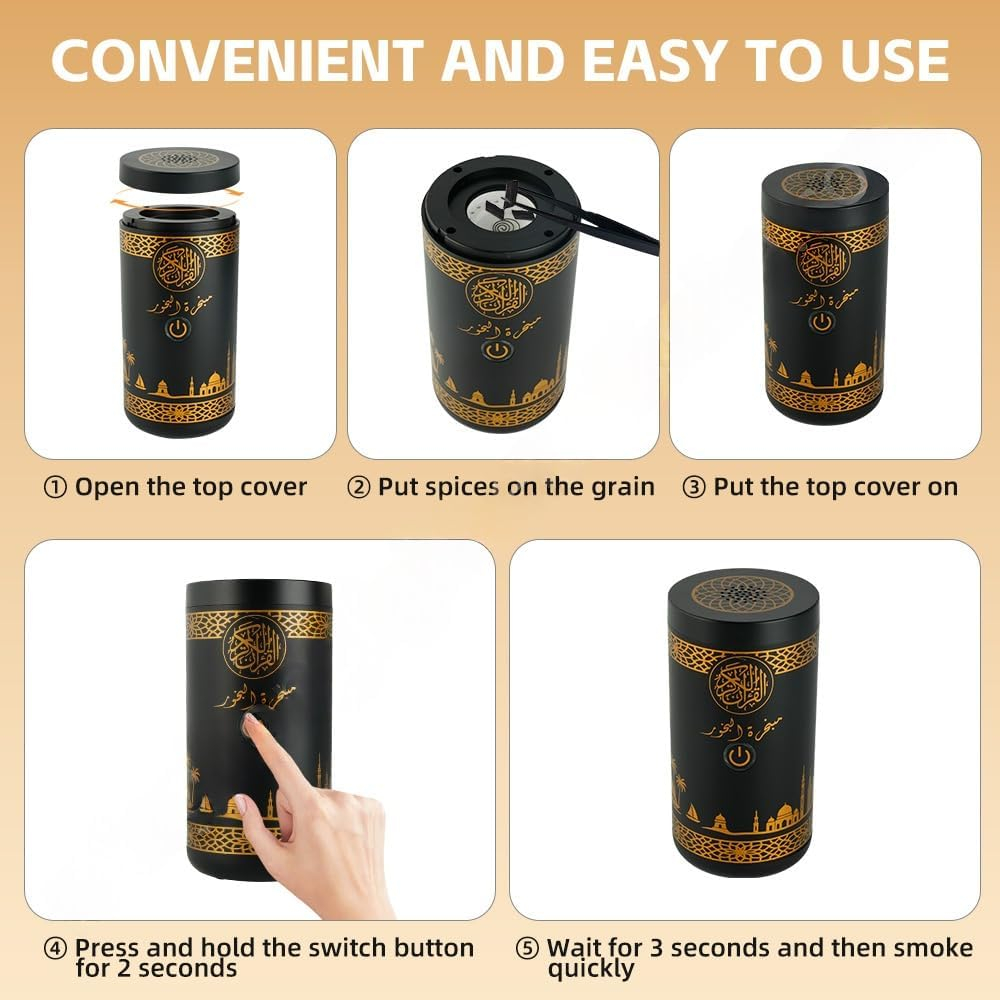 CONVENIENT AND EASY TO USE

القرآن الكريم
مبخرة البخور

① Open the top cover

القرآن الكريم
مبخرة البخور

② Put spices on the grain

القرآن الكريم
مبخرة البخور

③ Put the top cover on

القرآن الكريم
مبخرة البخور

④ Press and hold the switch button for 2 seconds

القرآن الكريم
مبخرة البخور

⑤ Wait for 3 seconds and then smoke quickly